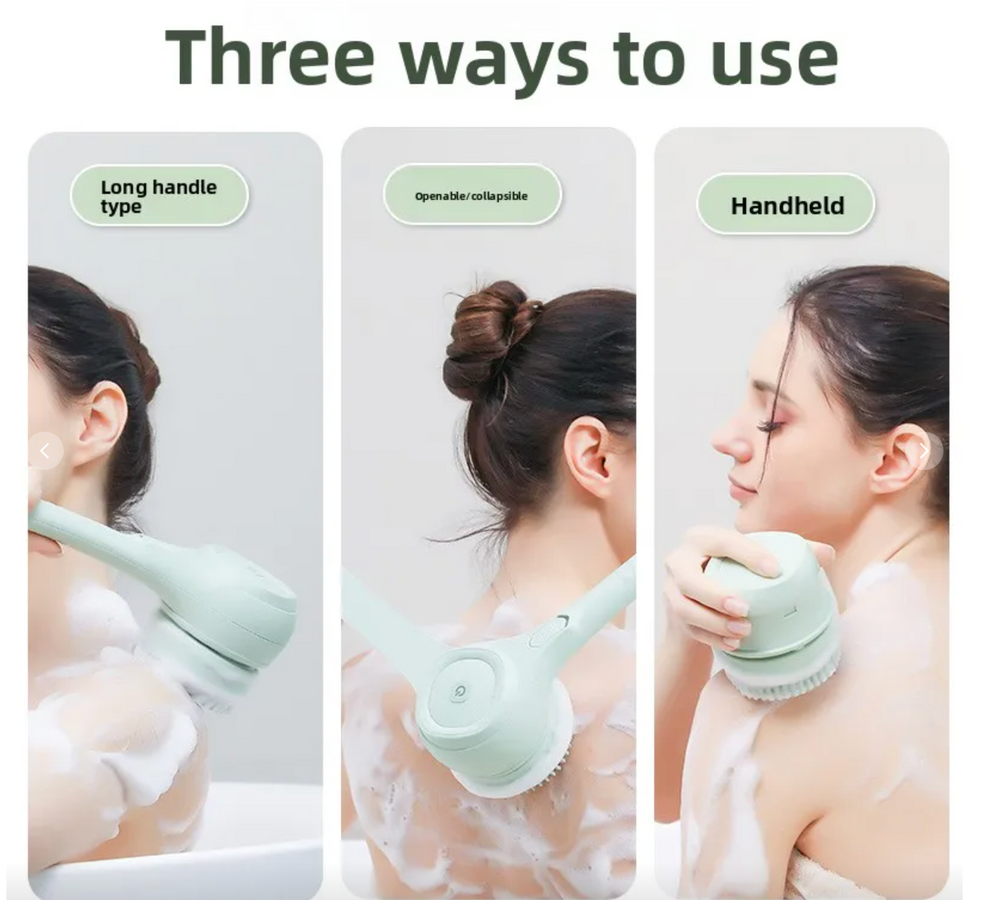 Three ways to use

Long handle type

Openable/collapsible

Handheld